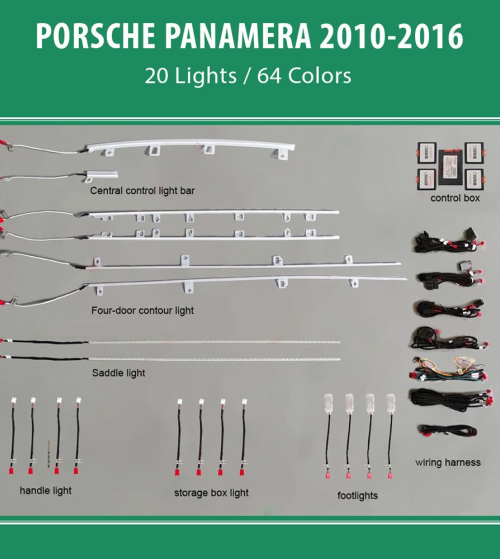 PORSCHE PANAMERA 2010-2016

20 Lights / 64 Colors

Central control light bar

control box

Four-door contour light

Saddle light

handle light

storage box light

footlights

wiring harness